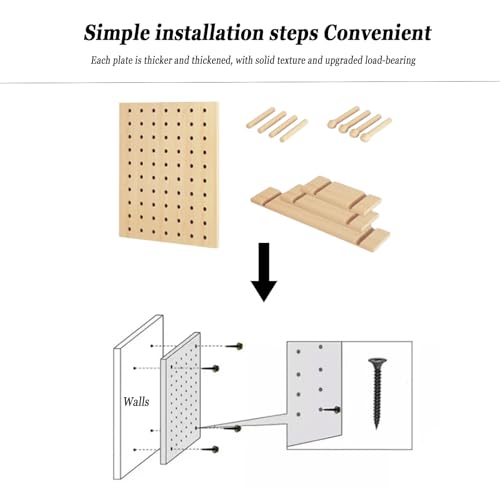 Simple installation steps Convenient

Each plate is thicker and thickened, with solid texture and upgraded load-bearing

Walls