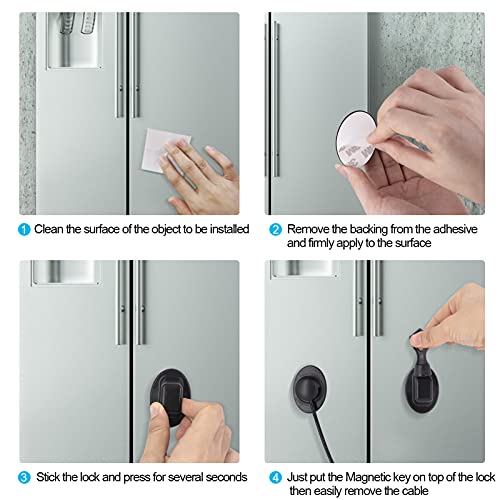 1 Clean the surface of the object to be installed

2 Remove the backing from the adhesive and firmly apply to the surface

3 Stick the lock and press for several seconds

4 Just put the Magnetic key on top of the lock then easily remove the cable