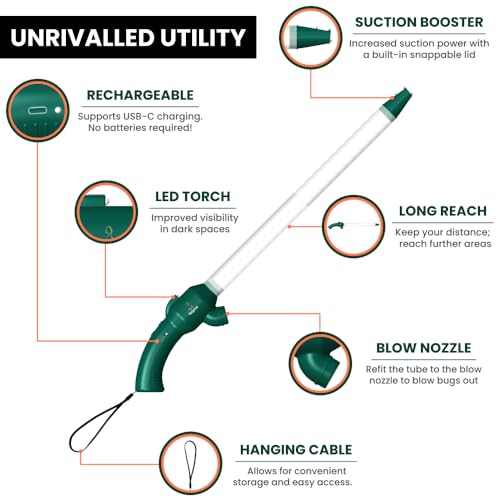 UNRIVALLED UTILITY

SUCTION BOOSTER
Increased suction power with a built-in snappable lid

RECHARGEABLE
Supports USB-C charging. No batteries required!

LED TORCH
Improved visibility in dark spaces

LONG REACH
Keep your distance; reach further areas

BLOW NOZZLE
Refit the tube to the blow nozzle to blow bugs out

HANGING CABLE
Allows for convenient storage and easy access.