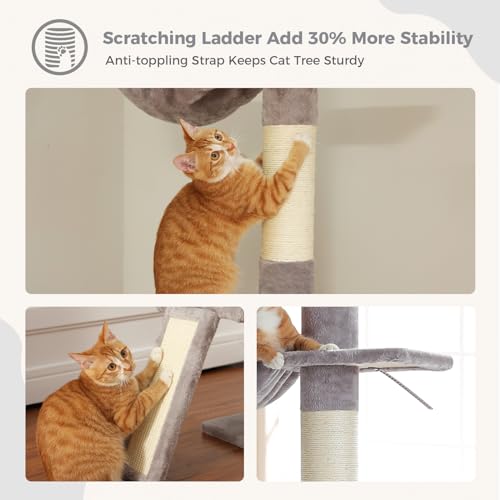 Scratching Ladder Add 30% More Stability

Anti-toppling Strap Keeps Cat Tree Sturdy