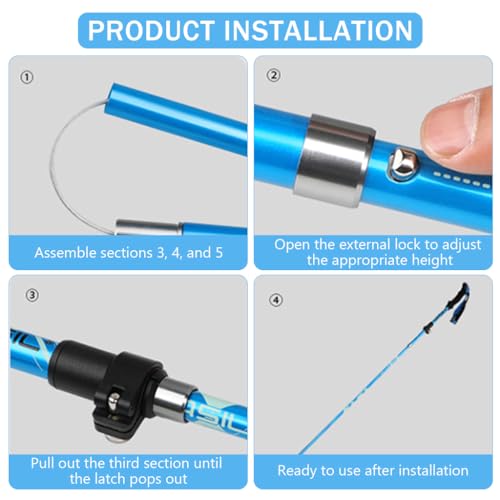 PRODUCT INSTALLATION

①

Assemble sections 3, 4, and 5

②

Open the external lock to adjust the appropriate height

③

Pull out the third section until the latch pops out

④

Ready to use after installation