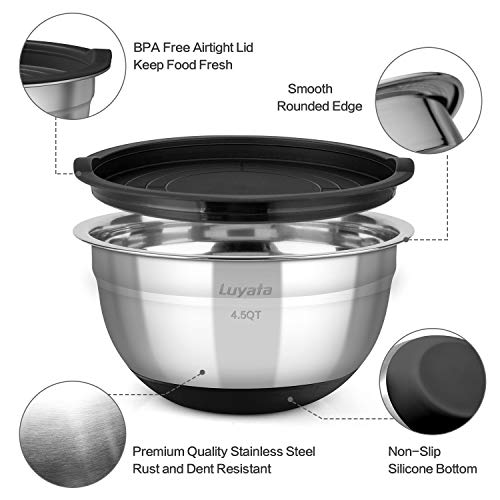 BPA Free Airtight Lid
Keep Food Fresh

Smooth
Rounded Edge

Luyata

4.5QT

Premium Quality Stainless Steel
Rust and Dent Resistant

Non-Slip
Silicone Bottom