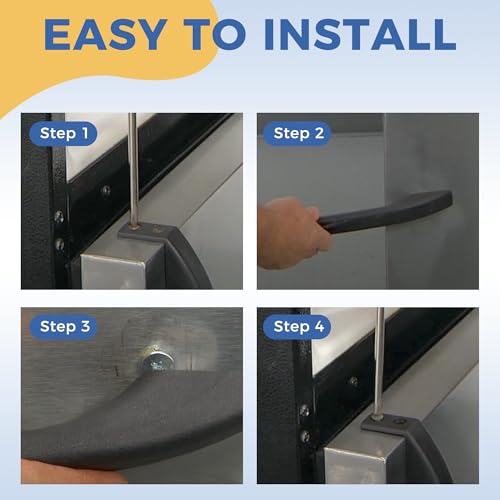 EASY TO INSTALL

Step 1

Step 2

Step 3

Step 4