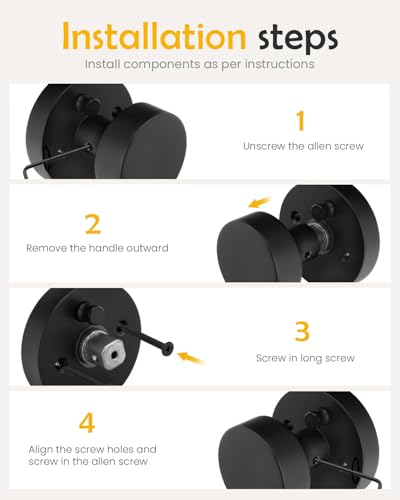 Installation steps
Install components as per instructions

1
Unscrew the allen screw

2
Remove the handle outward

3
Screw in long screw

4
Align the screw holes and screw in the allen screw