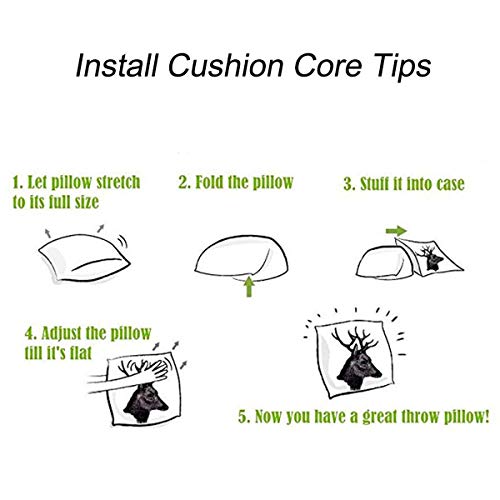 Install Cushion Core Tips

1. Let pillow stretch to its full size

2. Fold the pillow

3. Stuff it into case

4. Adjust the pillow till it's flat

5. Now you have a great throw pillow!