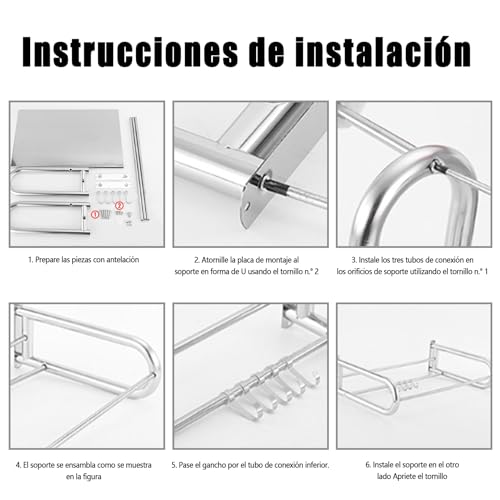 Instrucciones de instalación

①

②

1. Prepare las piezas con antelación

2. Atornille la placa de montaje al soporte en forma de U usando el tornillo n.° 2

3. Instale los tres tubos de conexión en los orificios de soporte utilizando el tornillo n.° 1

4. El soporte se ensambla como se muestra en la figura

5. Pase el gancho por el tubo de conexión inferior.

6. Instale el soporte en el otro lado Apriete el tornillo