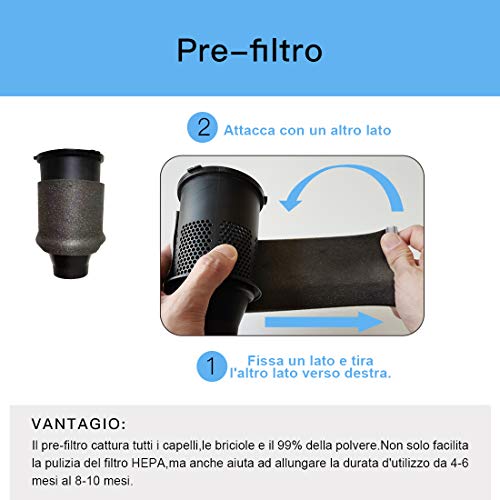 Pre–filtro

2 Attacca con un altro lato

1 Fissa un lato e tira l'altro lato verso destra.

VANTAGIO:

Il pre-filtro cattura tutti i capelli,le briciole e il 99% della polvere.Non solo facilita la pulizia del filtro HEPA,ma anche aiuta ad allungare la durata d'utilizzo da 4-6 mesi al 8-10 mesi.