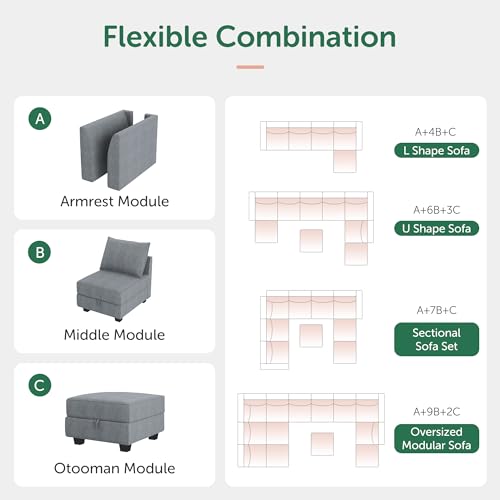 Flexible Combination

A
Armrest Module

B
Middle Module

C
Otooman Module

A+4B+C
L Shape Sofa

A+6B+3C
U Shape Sofa

A+7B+C
Sectional Sofa Set

A+9B+2C
Oversized Modular Sofa