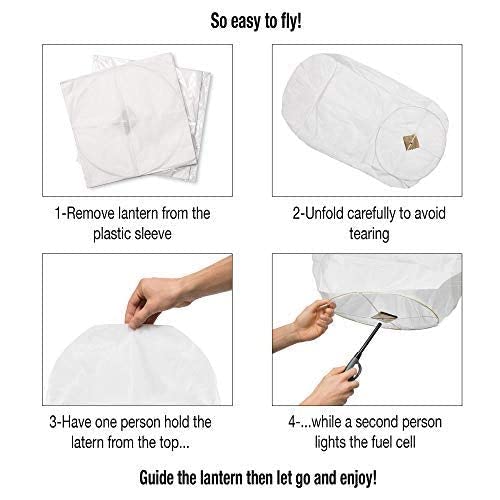 So easy to fly!

1-Remove lantern from the plastic sleeve

2-Unfold carefully to avoid tearing

3-Have one person hold the latern from the top...

4-...while a second person lights the fuel cell

Guide the lantern then let go and enjoy!