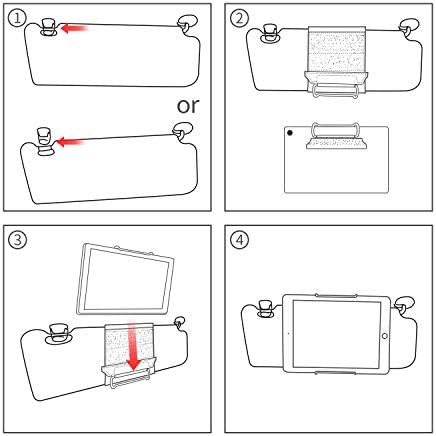 1

or

2

3

4