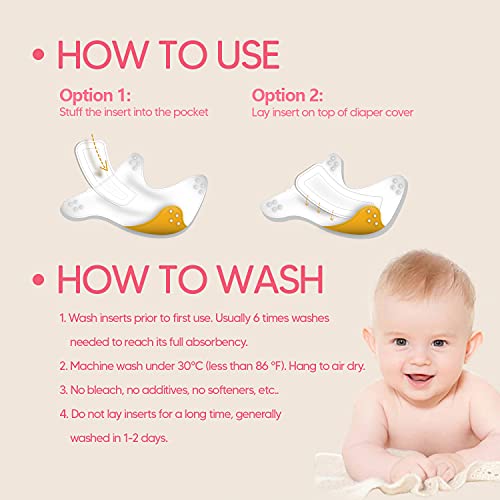 • HOW TO USE

Option 1:
Stuff the insert into the pocket

Option 2:
Lay insert on top of diaper cover

• HOW TO WASH

1. Wash inserts prior to first use. Usually 6 times washes needed to reach its full absorbency.

2. Machine wash under 30°C (less than 86 °F). Hang to air dry.

3. No bleach, no additives, no softeners, etc..

4. Do not lay inserts for a long time, generally washed in 1-2 days.