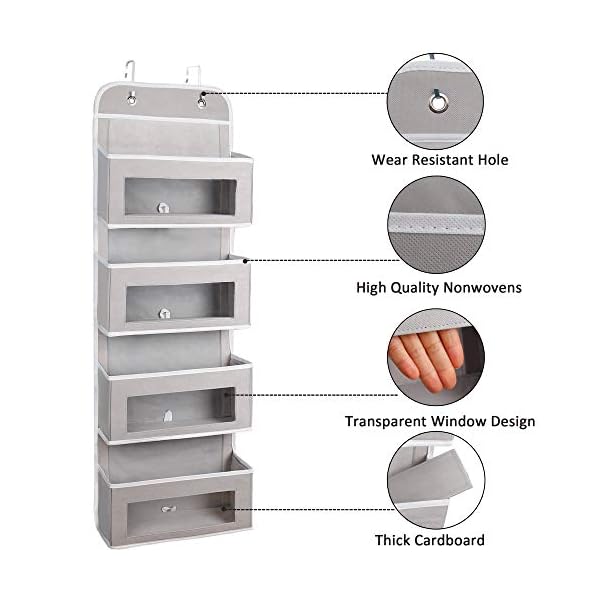 Wear Resistant Hole

High Quality Nonwovens

Transparent Window Design

Thick Cardboard