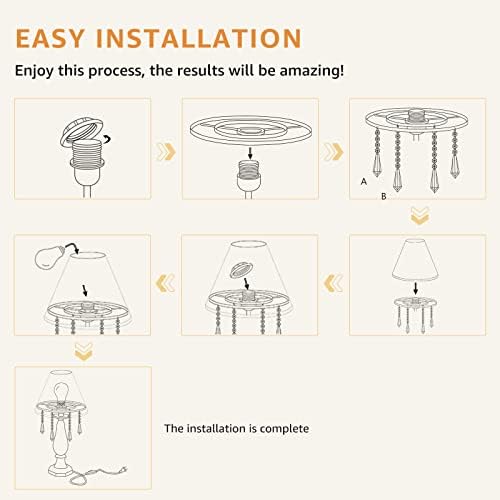 EASY INSTALLATION

Enjoy this process, the results will be amazing!

A

B

The installation is complete