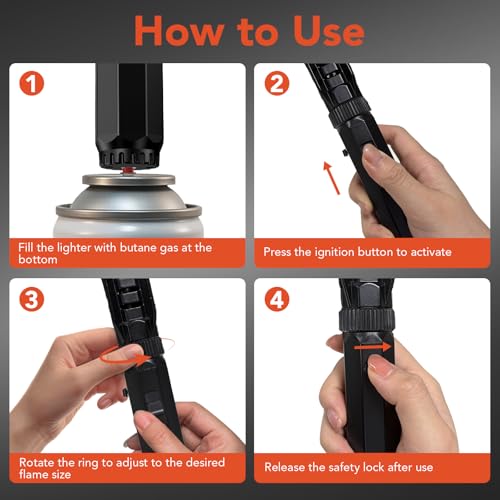 How to Use

1

Fill the lighter with butane gas at the bottom

2

Press the ignition button to activate

3

Rotate the ring to adjust to the desired flame size

4

Release the safety lock after use