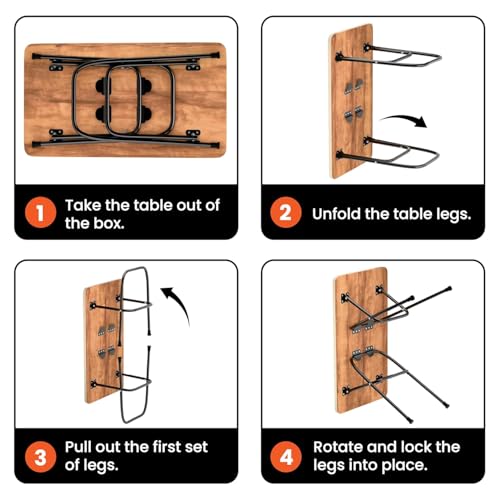 1 Take the table out of the box.

2 Unfold the table legs.

3 Pull out the first set of legs.

4 Rotate and lock the legs into place.