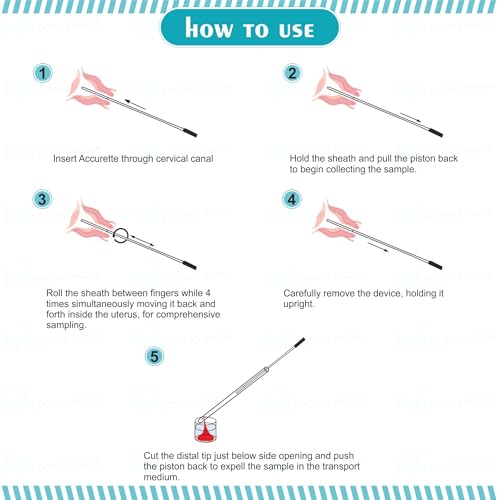 HOW TO USE

1

Insert Accurette through cervical canal

2

Hold the sheath and pull the piston back to begin collecting the sample.

3

Roll the sheath between fingers while 4 times simultaneously moving it back and forth inside the uterus, for comprehensive sampling.

4

Carefully remove the device, holding it upright.

5

Cut the distal tip just below side opening and push the piston back to expell the sample in the transport medium.