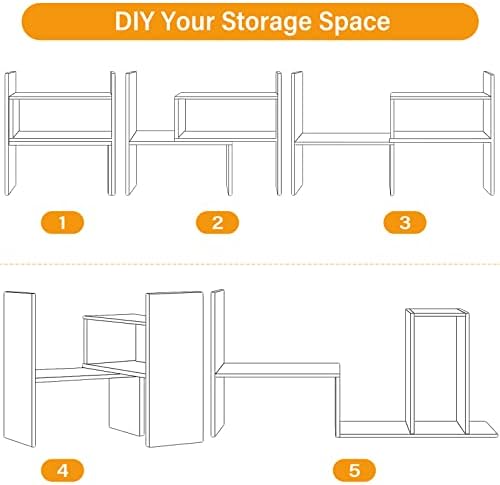 DIY Your Storage Space

1

2

3

4

5