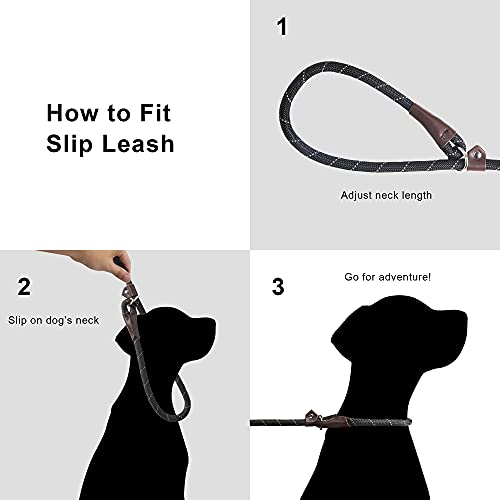 How to Fit Slip Leash

1

Adjust neck length

2

Slip on dog's neck

3

Go for adventure!