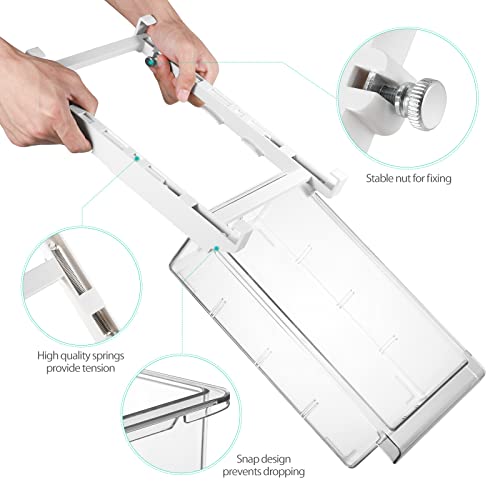 Stable nut for fixing

High quality springs
provide tension

Snap design
prevents dropping