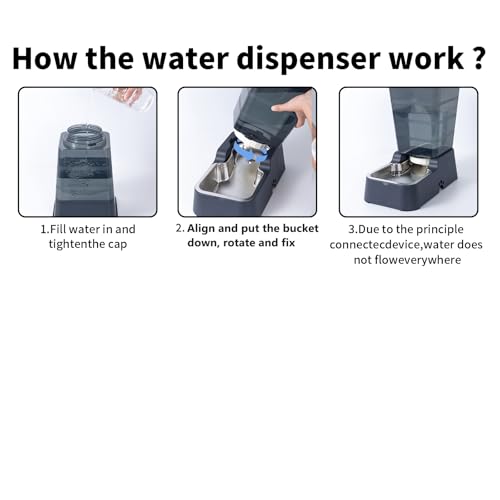 How the water dispenser work ?

1.Fill water in and tightenthe cap

2. Align and put the bucket down, rotate and fix

3.Due to the principle connectecdevice,water does not floweverywhere