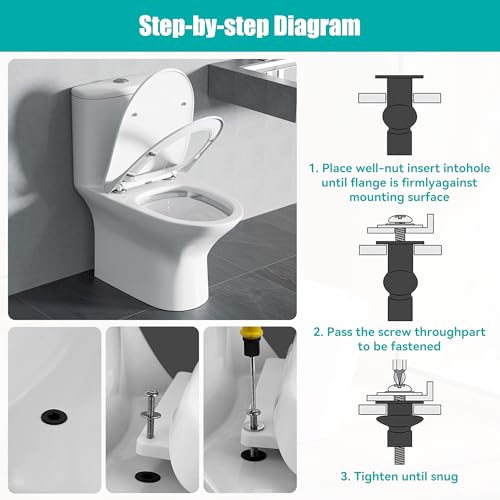 Step-by-step Diagram

1. Place well-nut insert intohole until flange is firmlyagainst mounting surface

2. Pass the screw throughpart to be fastened

3. Tighten until snug