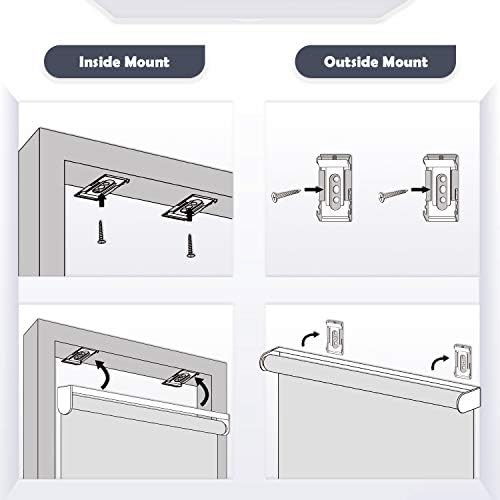 Inside Mount

Outside Mount