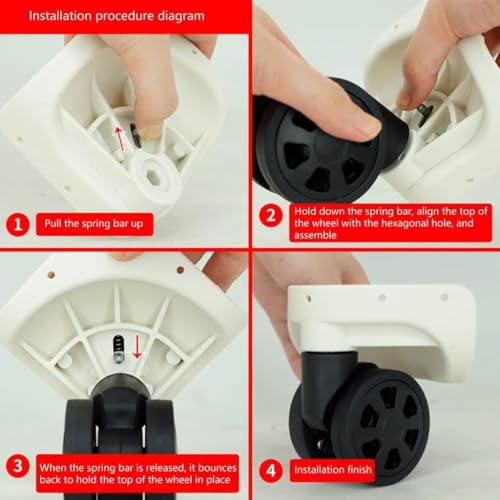 Installation procedure diagram

1 Pull the spring bar up

2 Hold down the spring bar, align the top of the wheel with the hexagonal hole, and assemble

3 When the spring bar is released, it bounces back to hold the top of the wheel in place

4 Installation finish