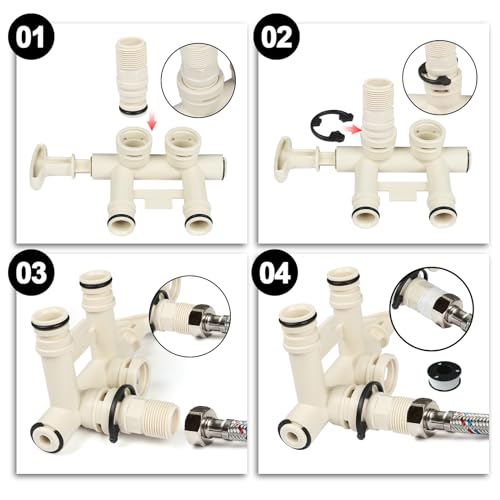 01

02

03

04