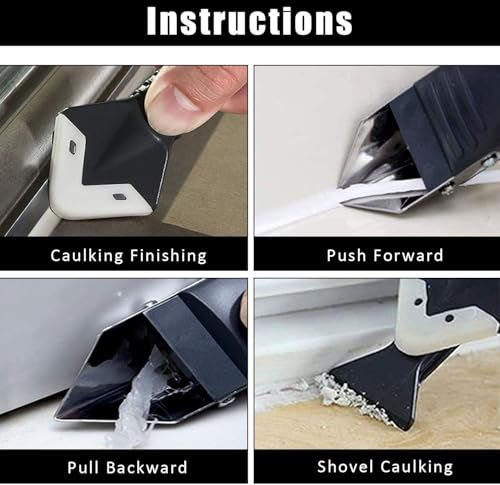 Instructions

Caulking Finishing

Push Forward

Pull Backward

Shovel Caulking