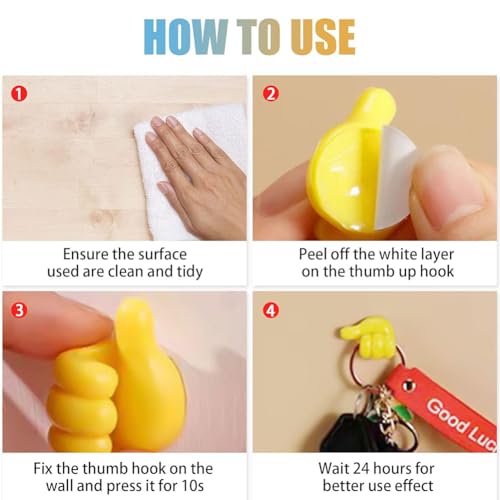 HOW TO USE

1

Ensure the surface used are clean and tidy

2

Peel off the white layer on the thumb up hook

3

Fix the thumb hook on the wall and press it for 10s

4

Good Luc

Wait 24 hours for better use effect