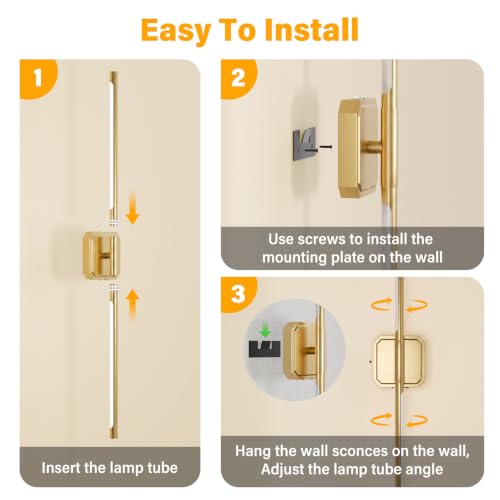 Easy To Install

1

Insert the lamp tube

2

Use screws to install the mounting plate on the wall

3

Hang the wall sconces on the wall, Adjust the lamp tube angle