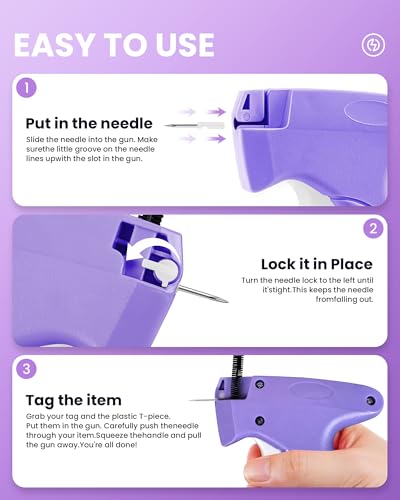 EASY TO USE

1

Put in the needle

Slide the needle into the gun. Make surethe little groove on the needle lines upwith the slot in the gun.

2

Lock it in Place

Turn the needle lock to the left until it'stight.This keeps the needle fromfalling out.

3

Tag the item

Grab your tag and the plastic T-piece. Put them in the gun. Carefully push theneedle through your item.Squeeze thehandle and pull the gun away.You're all done!