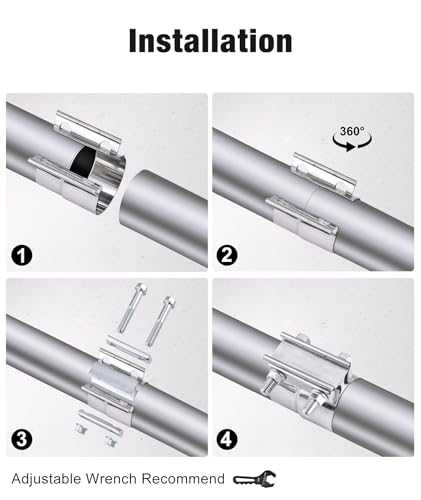 Installation

1

360°

2

3

4

Adjustable Wrench Recommend