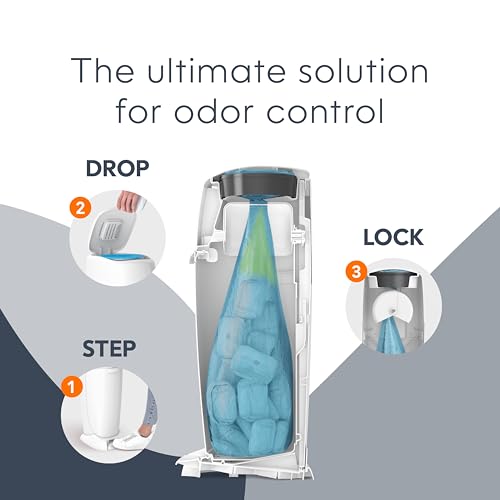 The ultimate solution for odor control

DROP

2

LOCK

3

STEP

1