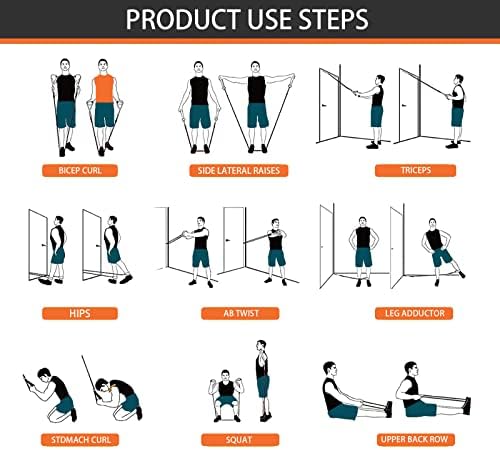 PRODUCT USE STEPS

BICEP CURL

SIDE LATERAL RAISES

TRICEPS

HIPS

AB TWIST

LEG ADDUCTOR

STDMACH CURL

SQUAT

UPPER BACK ROW