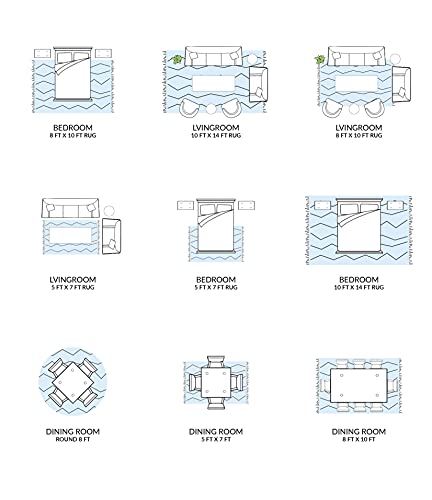 BEDROOM
8 FT X 10 FT RUG

LVINGROOM
10 FT X 14 FT RUG

LVINGROOM
8 FT X 10 FT RUG

LVINGROOM
5 FT X 7 FT RUG

BEDROOM
5 FT X 7 FT RUG

BEDROOM
10 FT X 14 FT RUG

DINING ROOM
ROUND 8 FT

DINING ROOM
5 FT X 7 FT

DINING ROOM
8 FT X 10 FT