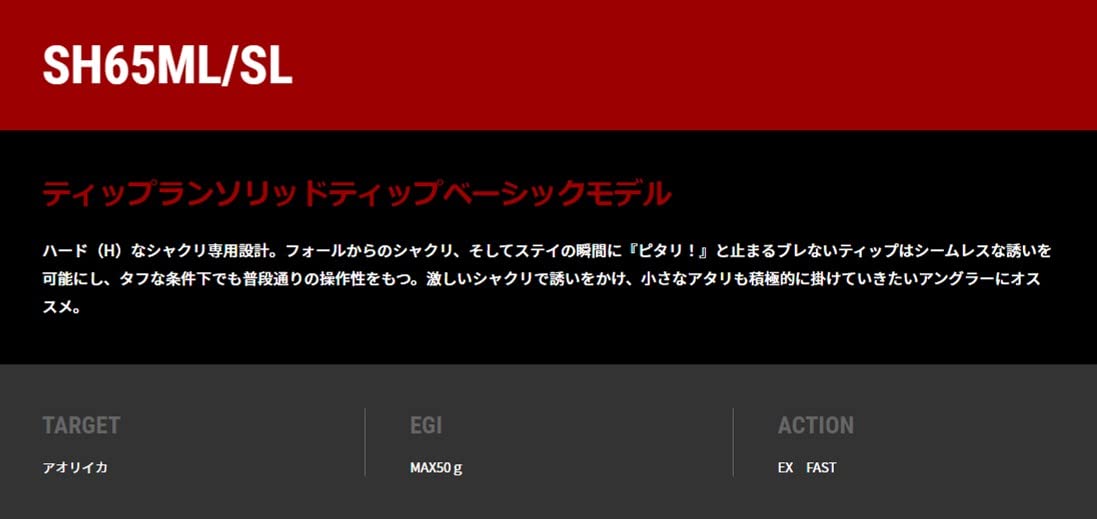 SH65ML/SL

ティップランソリッドティップベーシックモデル

ハード（H）なシャクリ専用設計。フォールからのシャクリ、そしてステイの瞬間に『ピタリ！』と止まるブレないティップはシームレスな誘いを可能にし、タフな条件下でも普段通りの操作性をもつ。激しいシャクリで誘いをかけ、小さなアタリも積極的に掛けていきたいアングラーにオススメ。

TARGET
アオリイカ

EGI
MAX50ｇ

ACTION
EX FAST