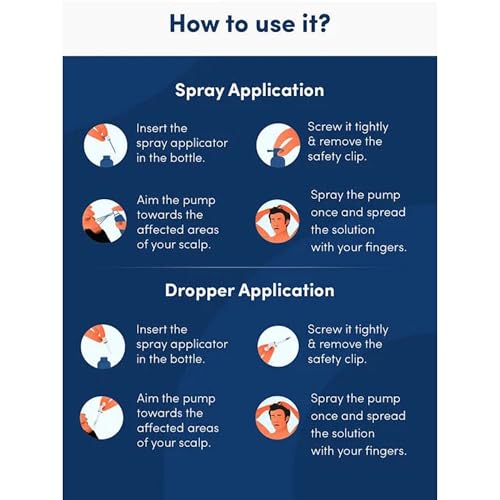 How to use it?

Spray Application

Insert the spray applicator in the bottle.

Screw it tightly & remove the safety clip.

Aim the pump towards the affected areas of your scalp.

Spray the pump once and spread the solution with your fingers.

Dropper Application

Insert the spray applicator in the bottle.

Screw it tightly & remove the safety clip.

Aim the pump towards the affected areas of your scalp.

Spray the pump once and spread the solution with your fingers.