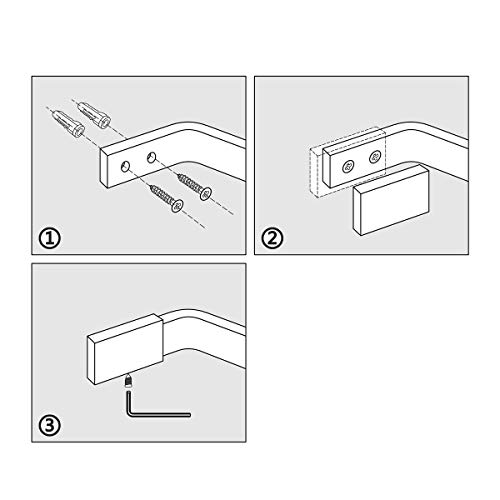 ①

②

③