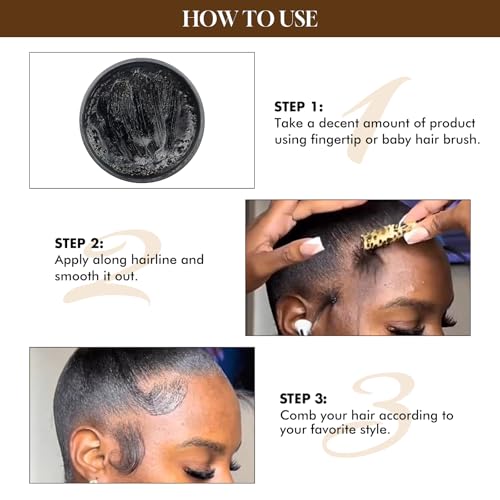 HOW TO USE

1
STEP 1:
Take a decent amount of product using fingertip or baby hair brush.

2
STEP 2:
Apply along hairline and smooth it out.

3
STEP 3:
Comb your hair according to your favorite style.