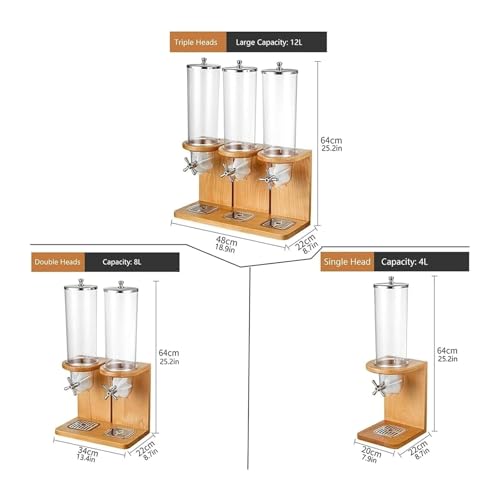 Triple Heads Large Capacity: 12L

64cm
25.2in

48cm
18.9in

22cm
8.7in

Double Heads Capacity: 8L

64cm
25.2in

34cm
13.4in

22cm
8.7in

Single Head Capacity: 4L

64cm
25.2in

20cm
7.9in

22cm
8.7in