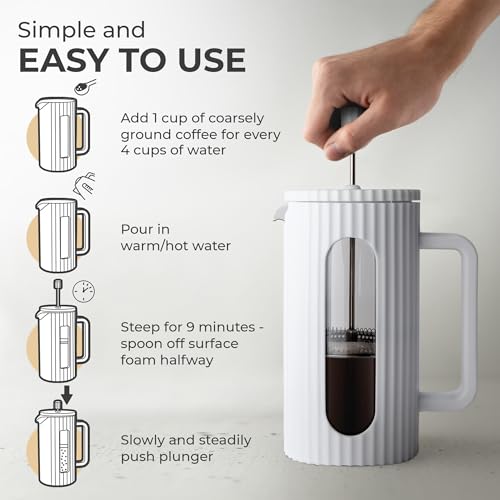 Simple and
EASY TO USE

Add 1 cup of coarsely ground coffee for every 4 cups of water

Pour in warm/hot water

Steep for 9 minutes - spoon off surface foam halfway

Slowly and steadily push plunger