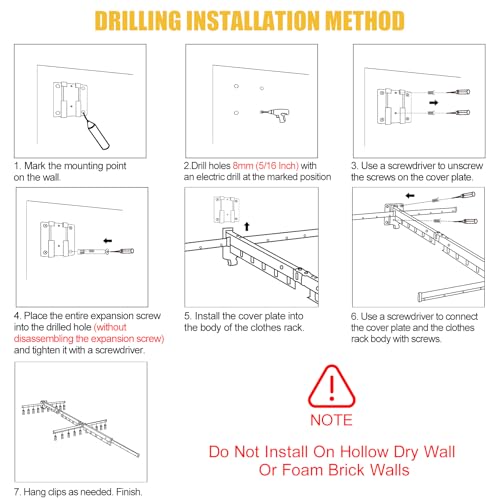 DRILLING INSTALLATION METHOD

1. Mark the mounting point on the wall.

2.Drill holes 8mm (5/16 Inch) with an electric drill at the marked position

3. Use a screwdriver to unscrew the screws on the cover plate.

4. Place the entire expansion screw into the drilled hole (without disassembling the expansion screw) and tighten it with a screwdriver.

5. Install the cover plate into the body of the clothes rack.

6. Use a screwdriver to connect the cover plate and the clothes rack body with screws.

7. Hang clips as needed. Finish.

!

NOTE

Do Not Install On Hollow Dry Wall Or Foam Brick Walls