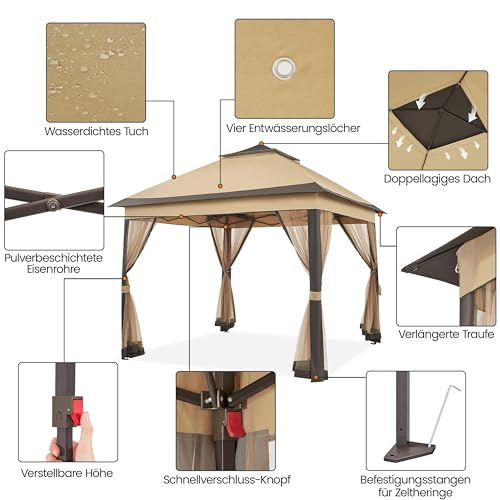 Wasserdichtes Tuch

Vier Entwässerungslöcher

Doppellagiges Dach

Pulverbeschichtete Eisenrohre

Verlängerte Traufe

Verstellbare Höhe

Schnellverschluss-Knopf

Befestigungsstangen für Zeltheringe