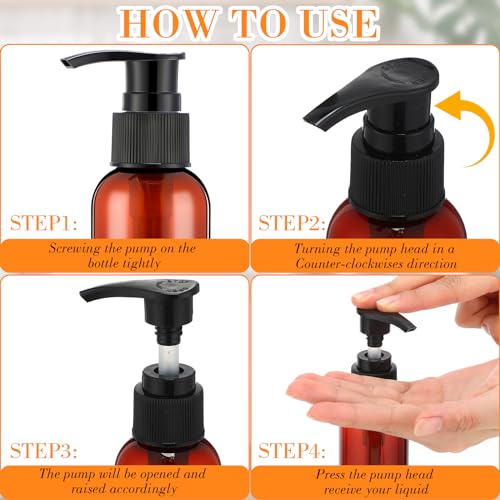 HOW TO USE

STEP1:
Screwing the pump on the bottle tightly

STEP2:
Turning the pump head in a Counter-clockwises direction

STEP3:
The pump will be opened and raised accordingly

STEP4:
Press the pump head receive your liquid