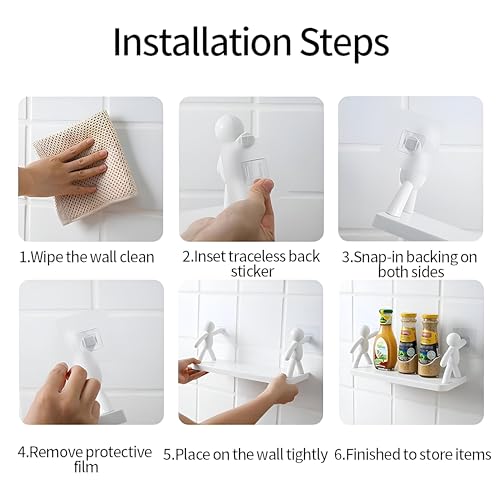 Installation Steps

1.Wipe the wall clean

2.Inset traceless back sticker

3.Snap-in backing on both sides

4.Remove protective film

5.Place on the wall tightly

6.Finished to store items