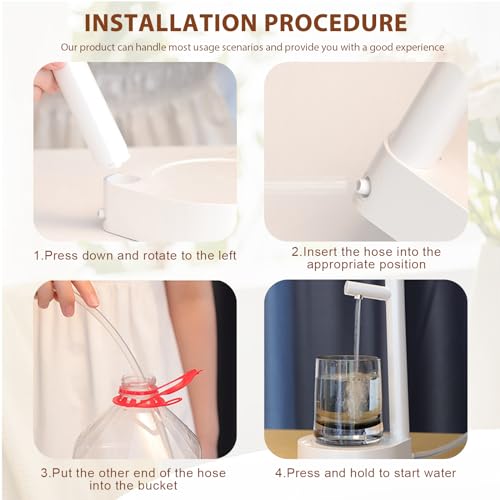 INSTALLATION PROCEDURE

Our product can handle most usage scenarios and provide you with a good experience

1.Press down and rotate to the left

2.Insert the hose into the appropriate position

3.Put the other end of the hose into the bucket

4.Press and hold to start water