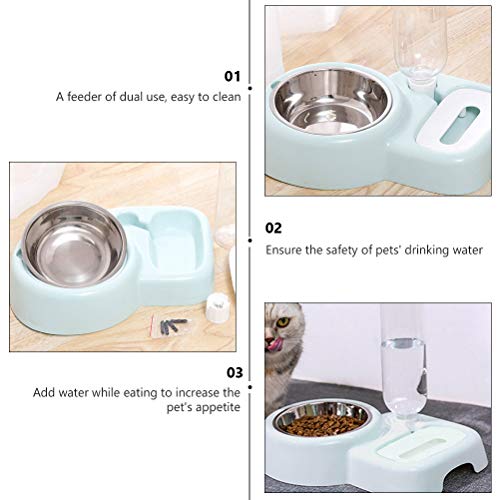 01
A feeder of dual use, easy to clean

02
Ensure the safety of pets' drinking water

03
Add water while eating to increase the pet's appetite