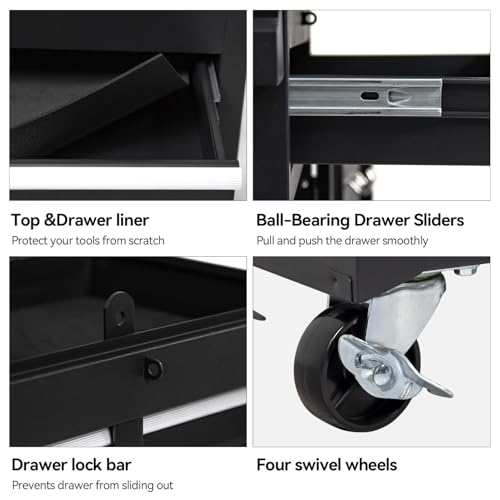 Top &Drawer liner
Protect your tools from scratch

Ball-Bearing Drawer Sliders
Pull and push the drawer smoothly

Drawer lock bar
Prevents drawer from sliding out

Four swivel wheels