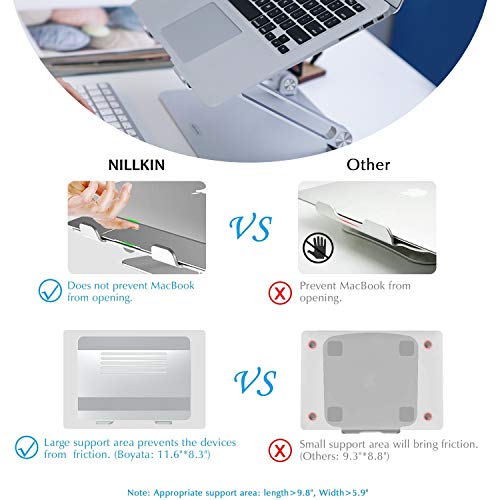 NILLKIN

Other

VS

Does not prevent MacBook from opening.

Prevent MacBook from opening.

VS

Large support area prevents the devices from friction. (Boyata: 11.6"*8.3")

Small support area will bring friction. (Others: 9.3"*8.8")

Note: Appropriate support area: length>9.8", Width>5.9"